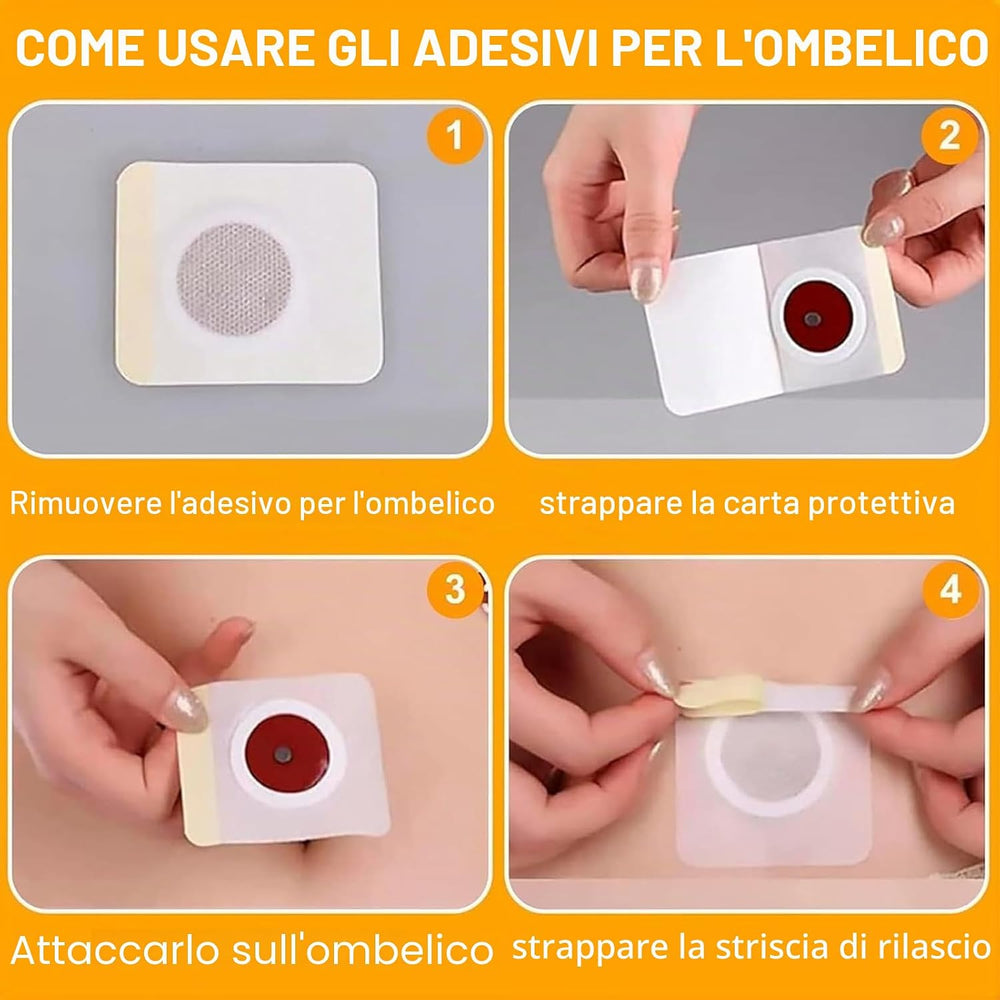 COME USARE GLI ADESIVI PER L'OMBELICO

1

Rimuovere l'adesivo per l'ombelico

2

strappare la carta protettiva

3

Attaccarlo sull'ombelico

4

strappare la striscia di rilascio